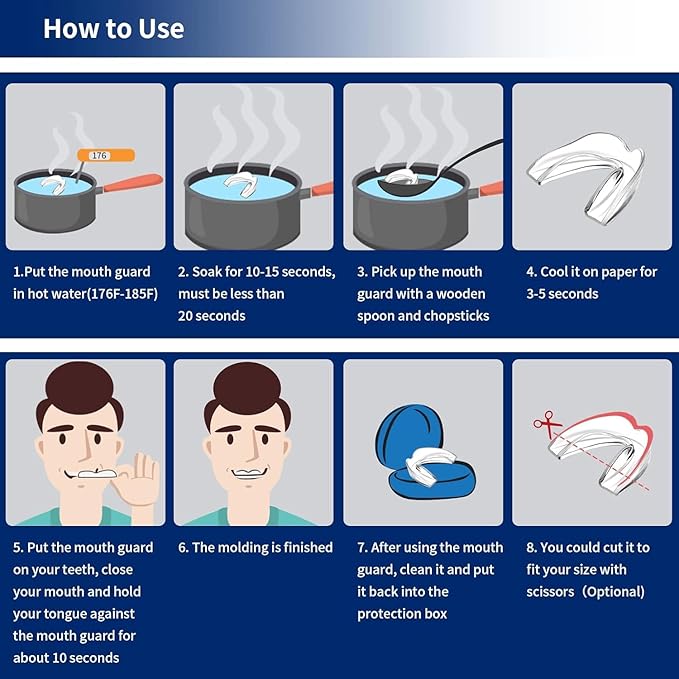 How to Use

176

1.Put the mouth guard in hot water(176F-185F)

2. Soak for 10-15 seconds, must be less than 20 seconds

3. Pick up the mouth guard with a wooden spoon and chopsticks

4. Cool it on paper for 3-5 seconds

5. Put the mouth guard on your teeth, close your mouth and hold your tongue against the mouth guard for about 10 seconds

6. The molding is finished

7. After using the mouth guard, clean it and put it back into the protection box

8. You could cut it to fit your size with scissors（Optional)