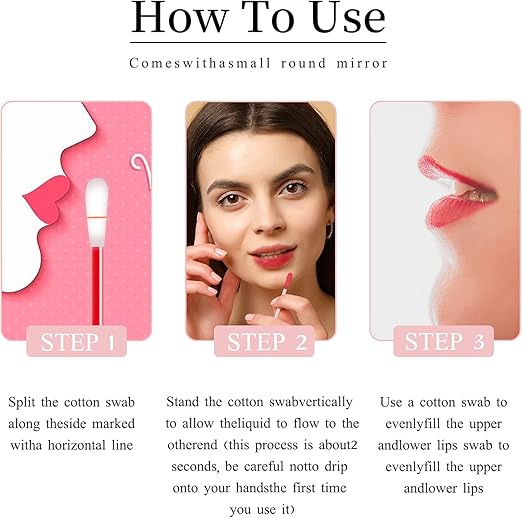 How To Use

Comeswithasmall round mirror

STEP 1

STEP 2

STEP 3

Split the cotton swab along theside marked witha horizontal line

Stand the cotton swabvertically to allow theliquid to flow to the otherend (this process is about2 seconds, be careful notto drip onto your handsthe first time you use it)

Use a cotton swab to evenlyfill the upper andlower lips swab to evenlyfill the upper andlower lips